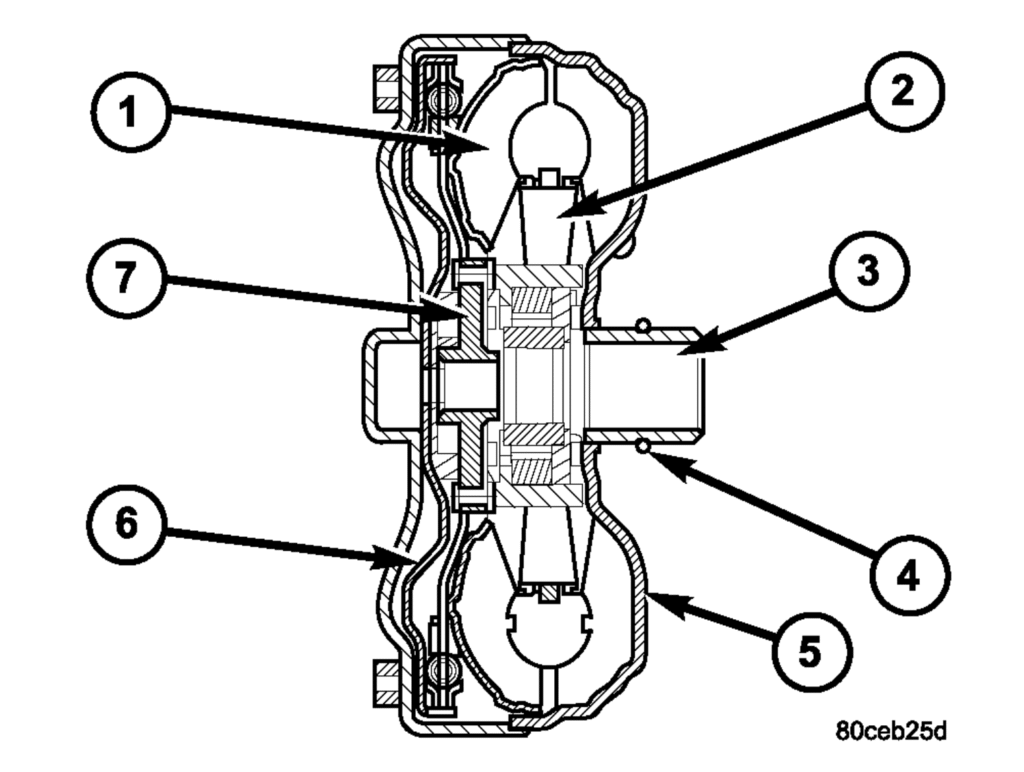 1
2
7
3
6
4
5
80ceb25d