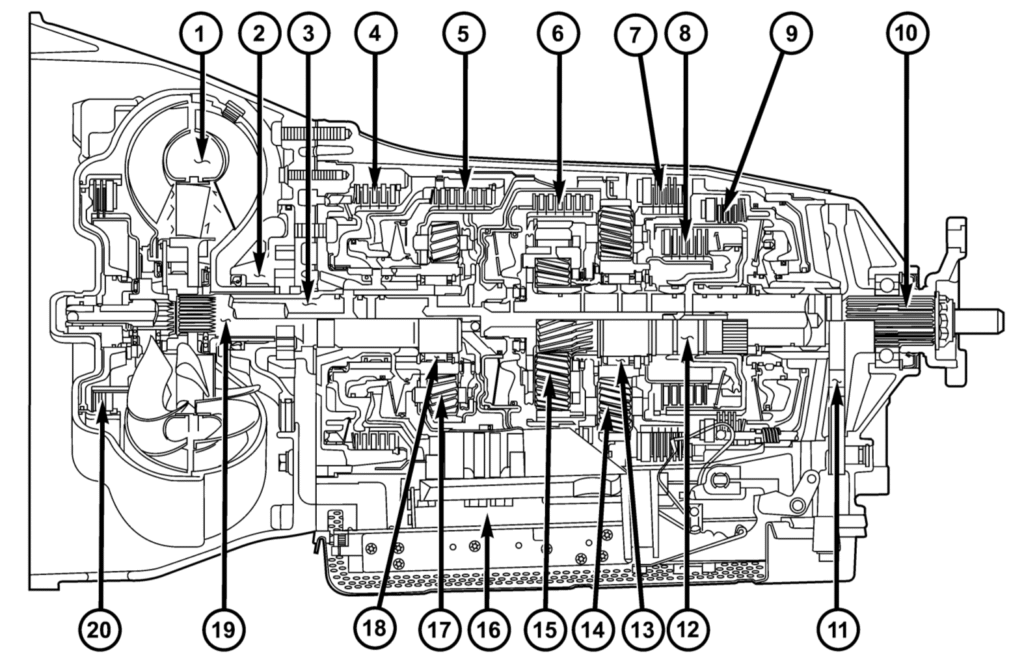 1
2
3
4
5
6
7
8
9
10
20
19
18
17
16
15
14
13
12
11